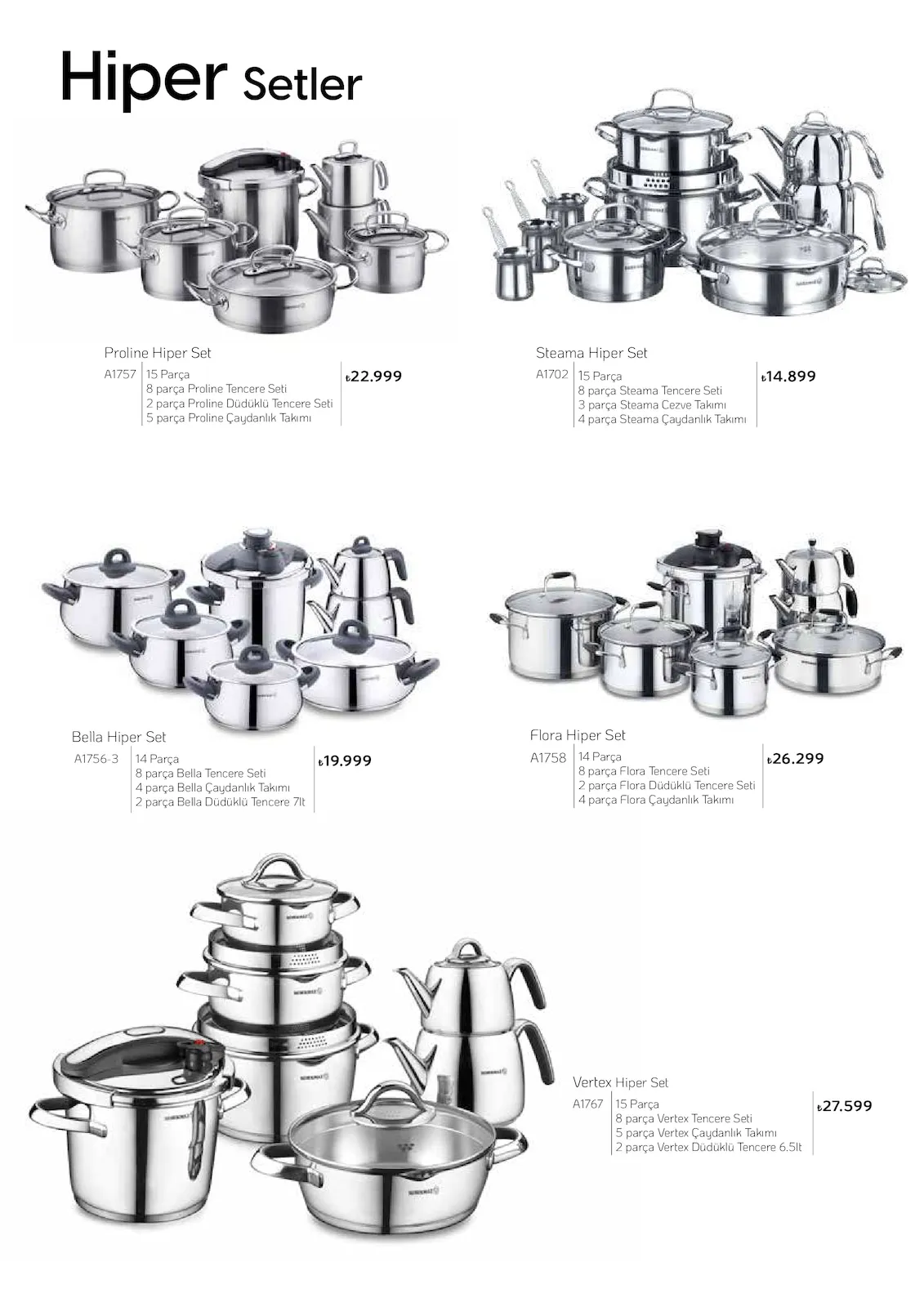 Hiper Setler

Proline Hiper Set
A1757 15 Parça
8 parça Proline Tencere Seti
2 parça Proline Düdüklü Tencere Seti
5 parça Proline Çaydanlık Takımı
₺22.999

Steama Hiper Set
A1702 15 Parça
8 parça Steama Tencere Seti
3 parça Steama Cezve Takımı
4 parça Steama Çaydanlık Takımı
₺14.899

Bella Hiper Set
A1756-3 14 Parça
8 parça Bella Tencere Seti
4 parça Bella Çaydanlık Takımı
2 parça Bella Düdüklü Tencere 7lt
₺19.999

Flora Hiper Set
A1758 14 Parça
8 parça Flora Tencere Seti
2 parça Flora Düdüklü Tencere Seti
4 parça Flora Çaydanlık Takımı
₺26.299

Vertex Hiper Set
A1767 15 Parça
8 parça Vertex Tencere Seti
5 parça Vertex Çaydanlık Takımı
2 parça Vertex Düdüklü Tencere 6.5lt
₺27.599